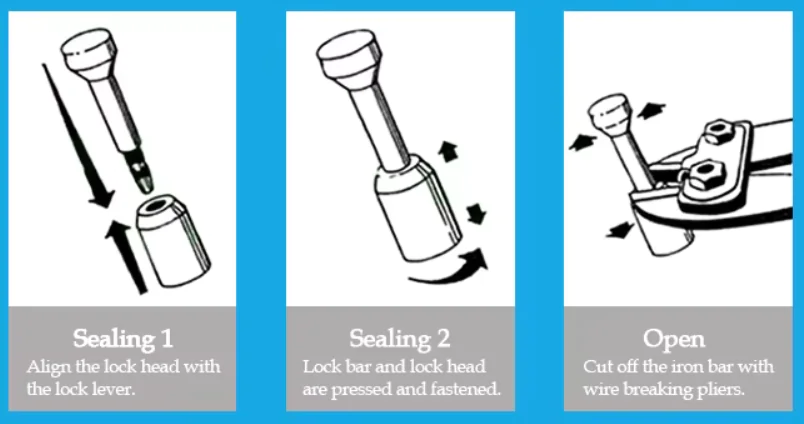 Sealing 1
Align the lock head with the lock lever.

Sealing 2
Lock bar and lock head are pressed and fastened.

Open
Cut off the iron bar with wire breaking pliers.